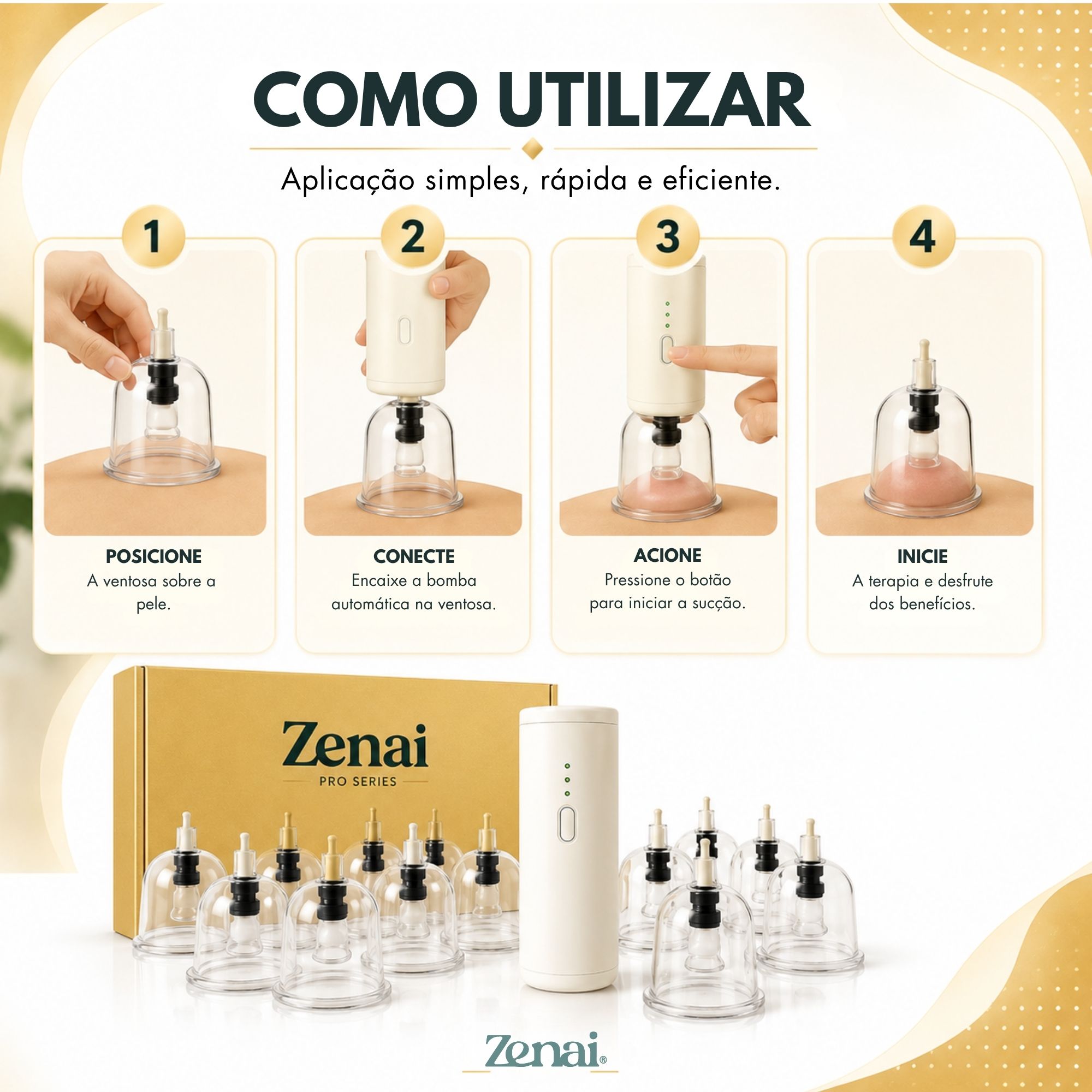 COMO UTILIZAR

Aplicação simples, rápida e eficiente.

1

POSICIONE
A ventosa sobre a pele.

2

CONECTE
Encaixe a bomba automática na ventosa.

3

ACIONE
Pressione o botão para iniciar a sucção.

4

INICIE
A terapia e desfrute dos benefícios.

Zenai
PRO SERIES

Zenai®